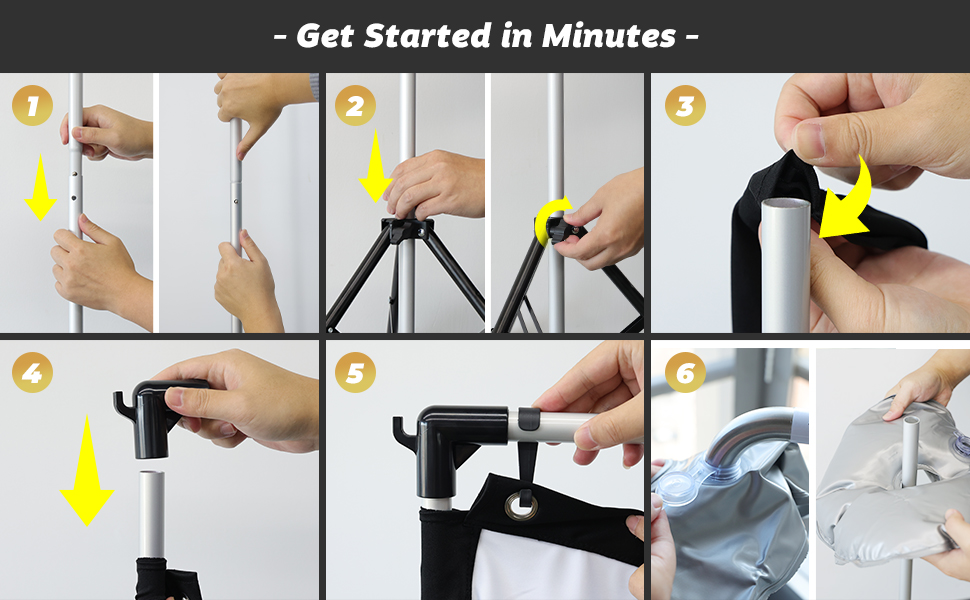 - Get Started in Minutes -

1

2

3

4

5

6