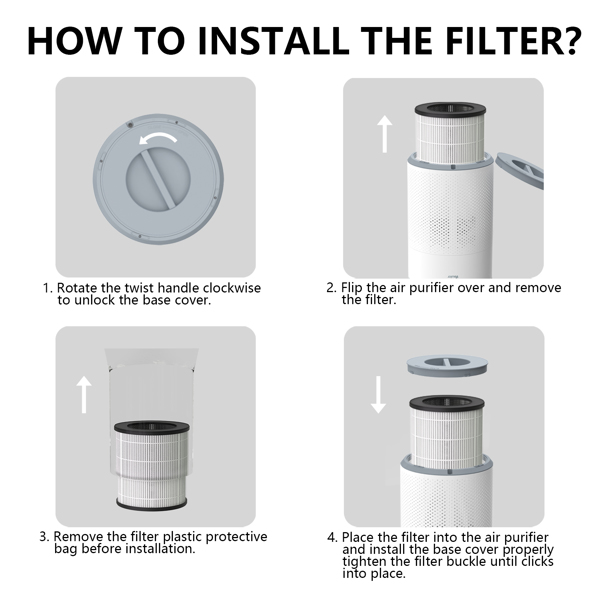 HOW TO INSTALL THE FILTER?

1. Rotate the twist handle clockwise to unlock the base cover.

2. Flip the air purifier over and remove the filter.

3. Remove the filter plastic protective bag before installation.

4. Place the filter into the air purifier and install the base cover properly tighten the filter buckle until clicks into place.