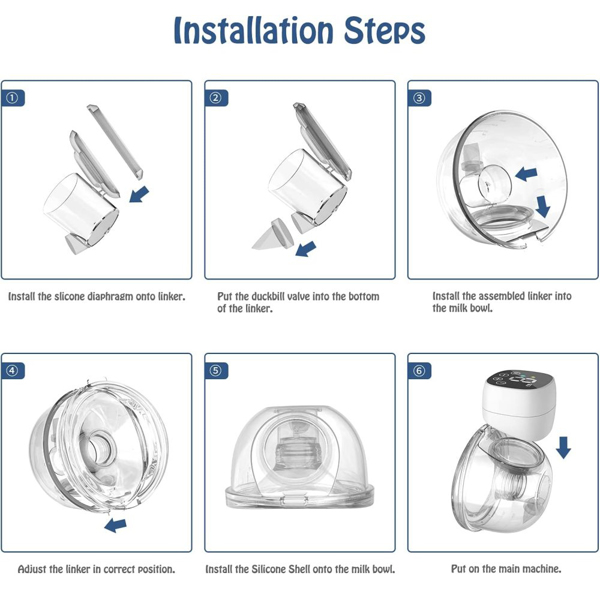 Installation Steps

①

Install the slicone diaphragm onto linker.

②

Put the duckbill valve into the bottom of the linker.

③

Install the assembled linker into the milk bowl.

④

Adjust the linker in correct position.

⑤

Install the Silicone Shell onto the milk bowl.

⑥

Put on the main machine.