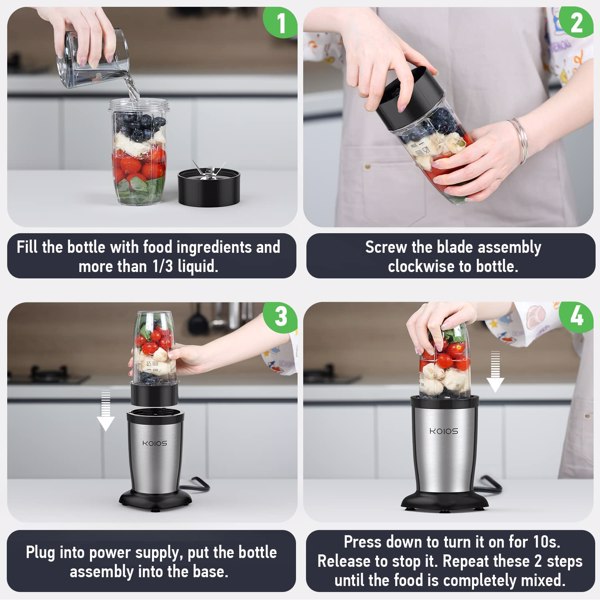 1

Fill the bottle with food ingredients and more than 1/3 liquid.

2

Screw the blade assembly clockwise to bottle.

3

KOIOS

Plug into power supply, put the bottle assembly into the base.

4

KOIOS

Press down to turn it on for 10s. Release to stop it. Repeat these 2 steps until the food is completely mixed.