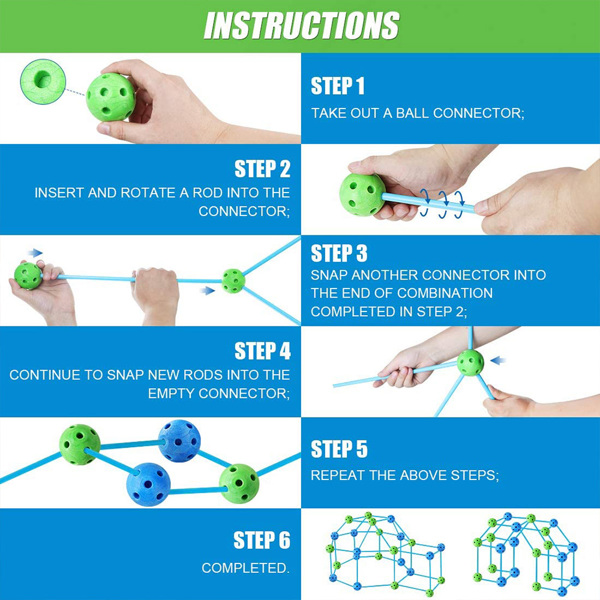 INSTRUCTIONS

STEP 1
TAKE OUT A BALL CONNECTOR;

STEP 2
INSERT AND ROTATE A ROD INTO THE CONNECTOR;

STEP 3
SNAP ANOTHER CONNECTOR INTO THE END OF COMBINATION COMPLETED IN STEP 2;

STEP 4
CONTINUE TO SNAP NEW RODS INTO THE EMPTY CONNECTOR;

STEP 5
REPEAT THE ABOVE STEPS;

STEP 6
COMPLETED.