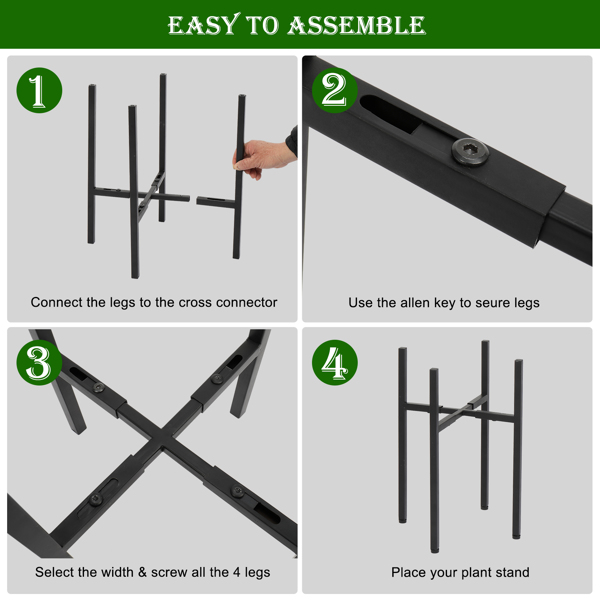 EASY TO ASSEMBLE

1

Connect the legs to the cross connector

2

Use the allen key to seure legs

3

Select the width & screw all the 4 legs

4

Place your plant stand