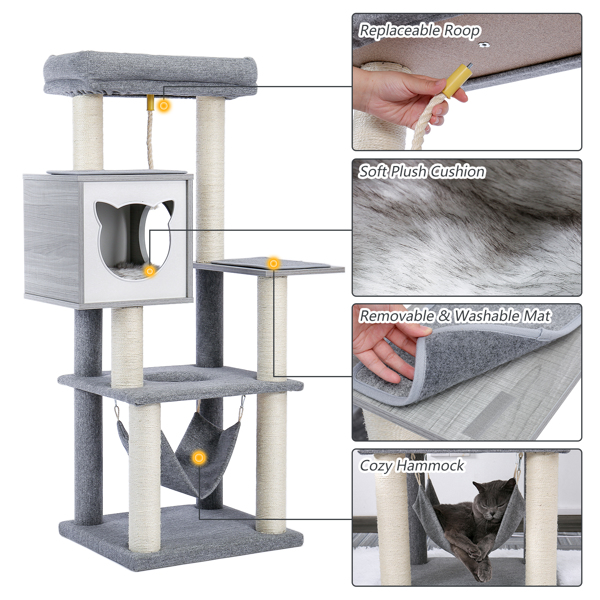 Replaceable Roop

Soft Plush Cushion

Removable & Washable Mat

Cozy Hammock