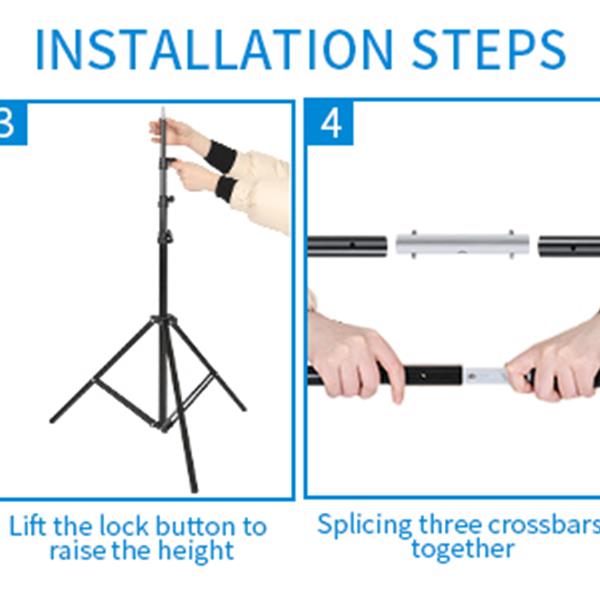 INSTALLATION STEPS

3

Lift the lock button to raise the height

4

Splicing three crossbars together