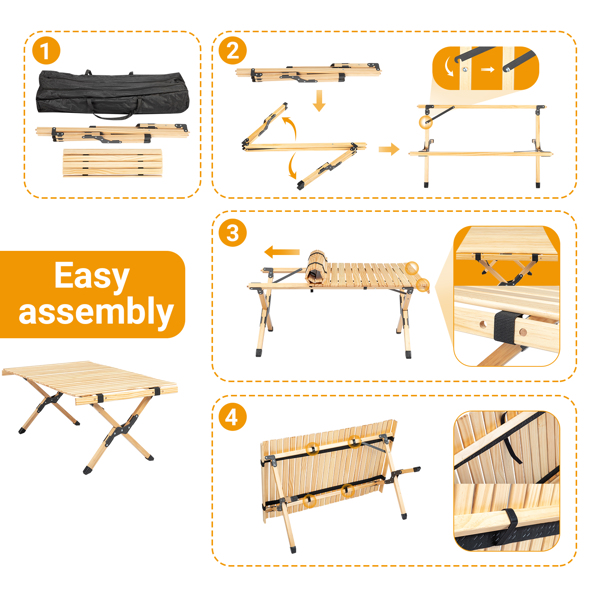 1

2

3

Easy assembly

4