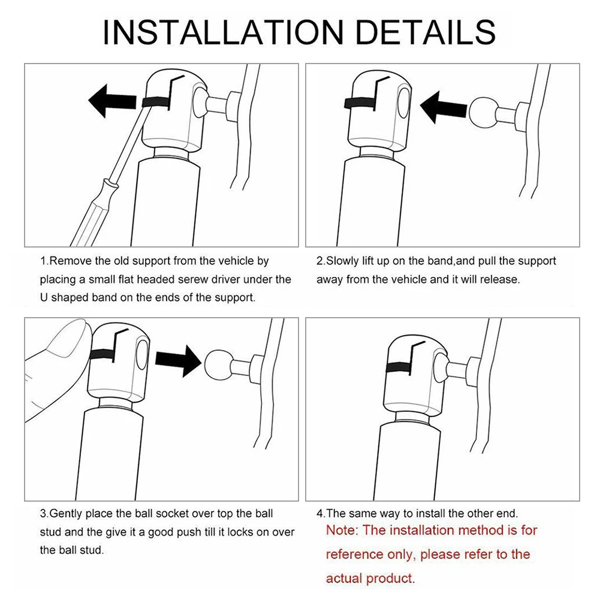 INSTALLATION DETAILS

1.Remove the old support from the vehicle by placing a small flat headed serew driver under the U shaped band on the ends of the support.

2.Slowly lift up on the band,and pull the support away from the vehicle and it will release.

3.Gently place the ball socket over top the ball stud and the give it a good push till it locks on over the ball stud.

4.The same way to install the other end.
Note: The installation method is for reference only, please refer to the actual product.