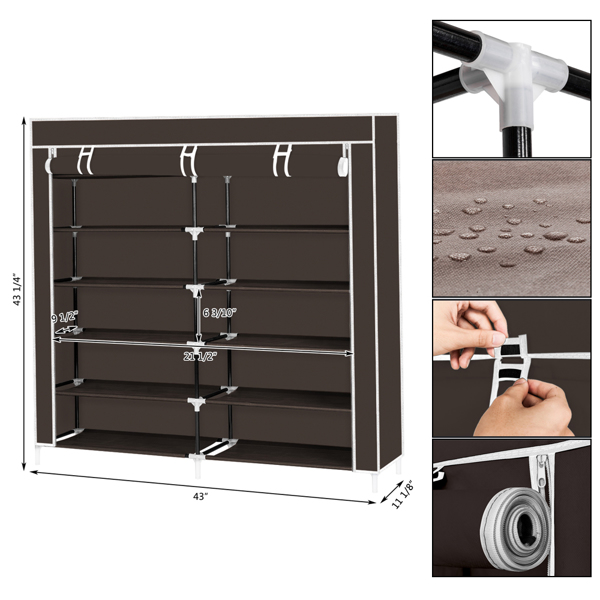 43 1/4"
9 1/2"
6 3/10"
21 1/2"
43"
11 1/8"