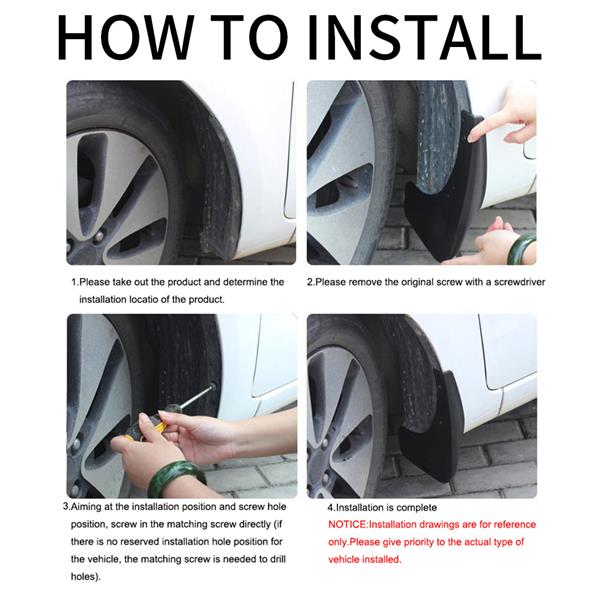 HOW TO INSTALL

1.Please take out the product and determine the installation locatio of the product.

2.Please remove the original screw with a screwdriver

3.Aiming at the installation position and screw hole position, screw in the matching screw directly (if there is no reserved installation hole position for the vehicle, the matching screw is needed to drill holes).

4.Installation is complete

NOTICE:Installation drawings are for reference only.Please give priority to the actual type of vehicle installed.