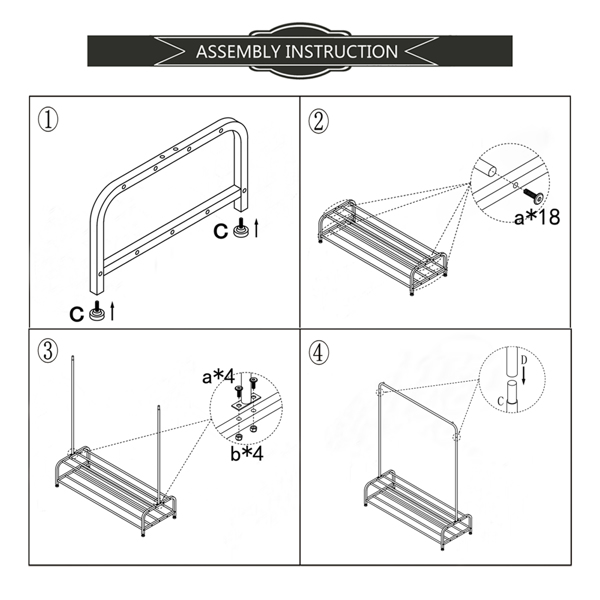 ASSEMBLY INSTRUCTION

①

C

C

②

a*18

③

a*4

b*4

④

D

C