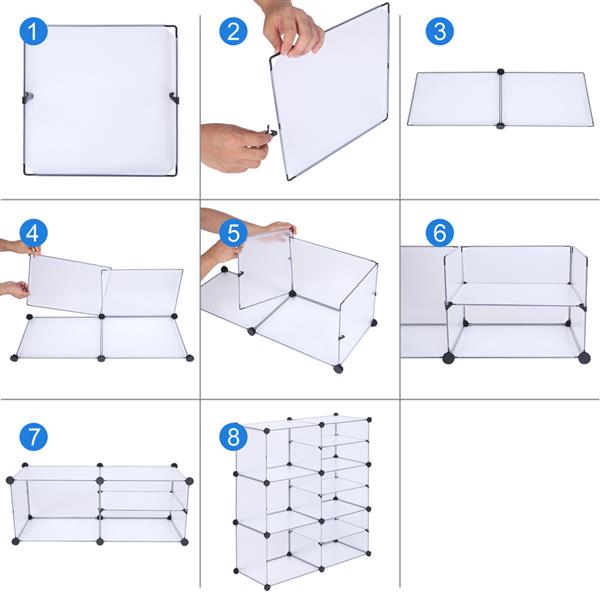 1
2
3
4
5
6
7
8