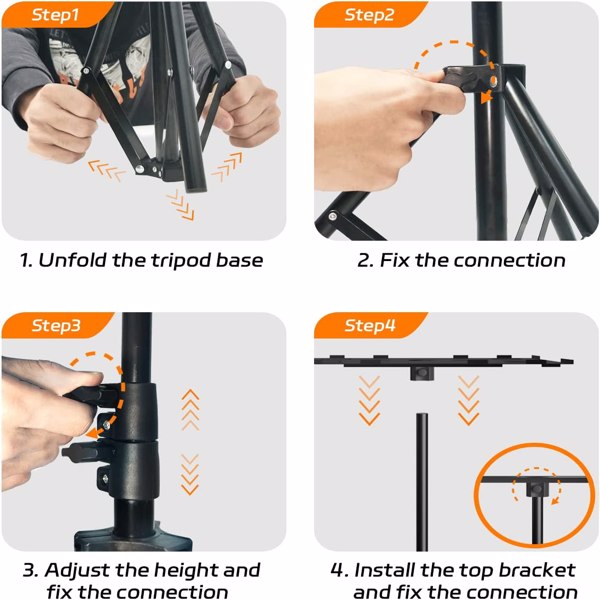 Step1

1. Unfold the tripod base

Step2

2. Fix the connection

Step3

3. Adjust the height and fix the connection

Step4

4. Install the top bracket and fix the connection